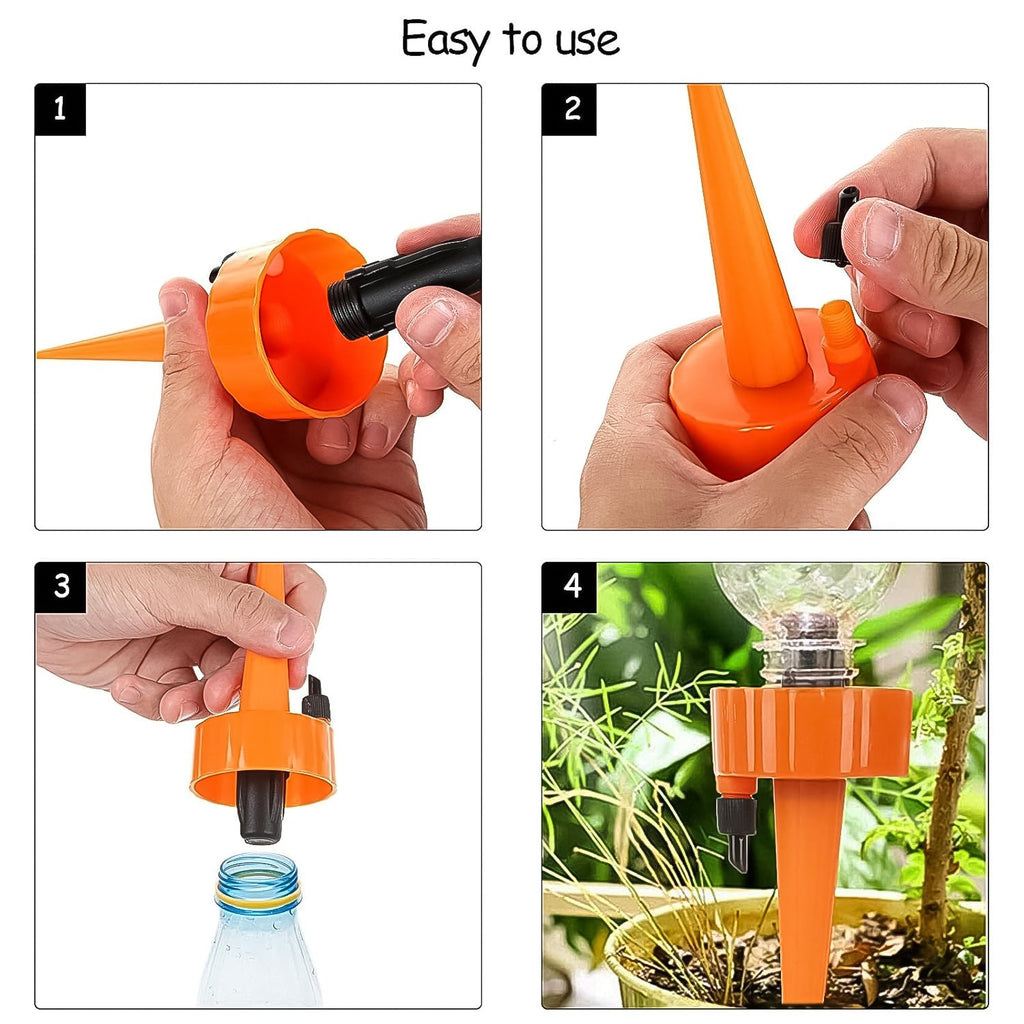 Easy to use

1

2

3

4